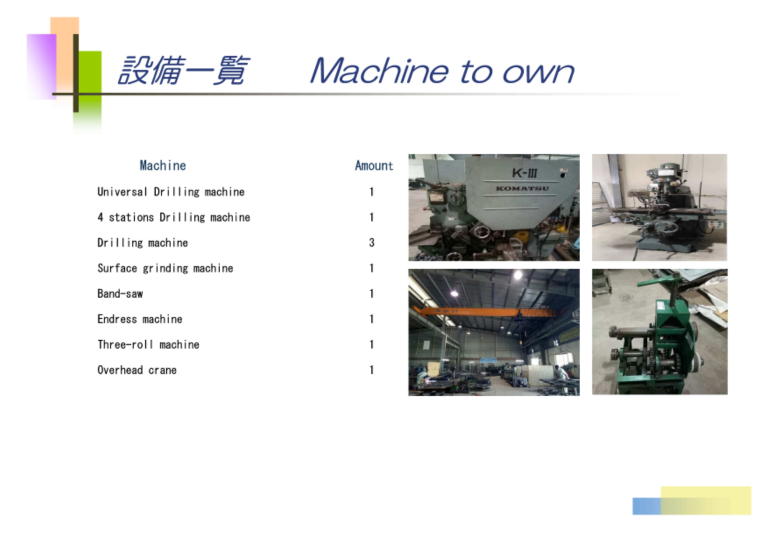 設備一覧　　Machine to own

| Machine | Amount |
|---|---|
| Universal Drilling machine | 1 |
| 4 stations Drilling machine | 1 |
| Drilling machine | 3 |
| Surface grinding machine | 1 |
| Band-saw | 1 |
| Endress machine | 1 |
| Three-roll machine | 1 |
| Overhead crane | 1 |

K-III
KOMATSU