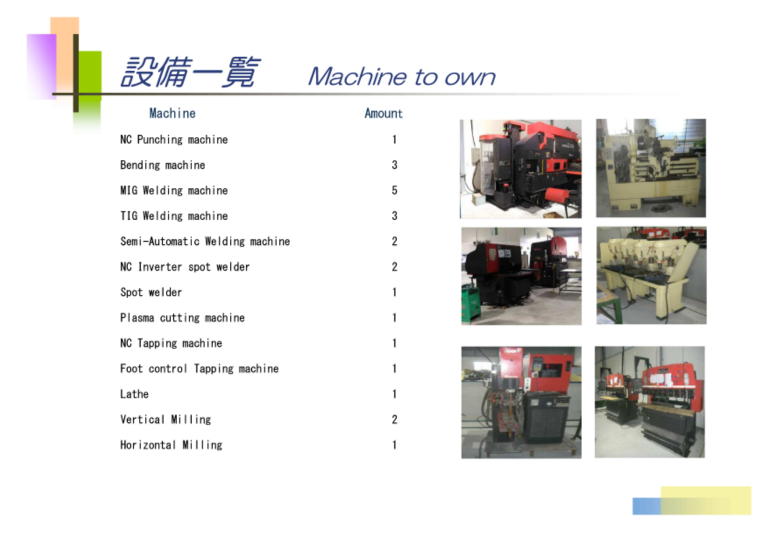 設備一覧　Machine to own

| Machine | Amount |
|---|---|
| NC Punching machine | 1 |
| Bending machine | 3 |
| MIG Welding machine | 5 |
| TIG Welding machine | 3 |
| Semi-Automatic Welding machine | 2 |
| NC Inverter spot welder | 2 |
| Spot welder | 1 |
| Plasma cutting machine | 1 |
| NC Tapping machine | 1 |
| Foot control Tapping machine | 1 |
| Lathe | 1 |
| Vertical Milling | 2 |
| Horizontal Milling | 1 |